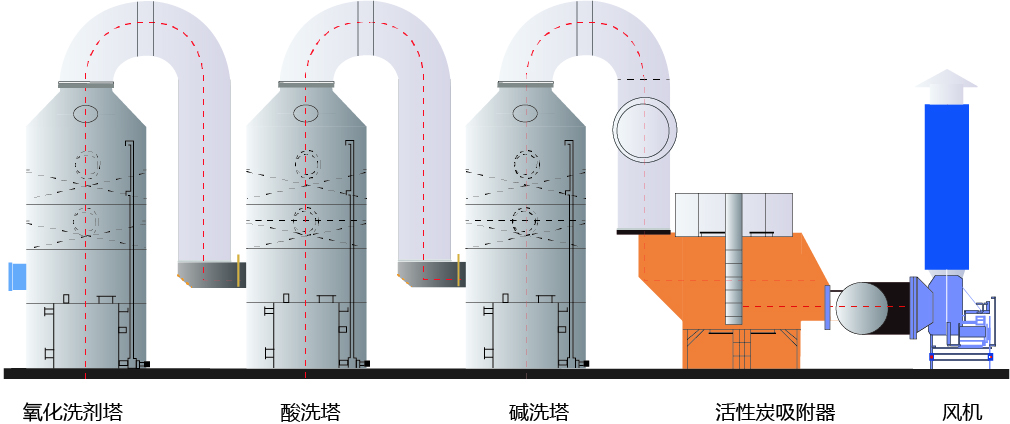 氧化洗剂塔

酸洗塔

碱洗塔

活性炭吸附器

风机